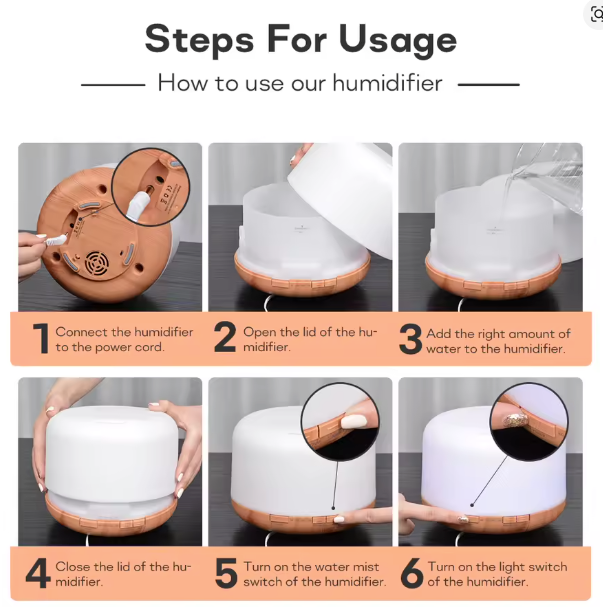 Steps For Usage

How to use our humidifier

1 Connect the humidifier to the power cord.

2 Open the lid of the humidifier.

3 Add the right amount of water to the humidifier.

4 Close the lid of the humidifier.

5 Turn on the water mist switch of the humidifier.

6 Turn on the light switch of the humidifier.